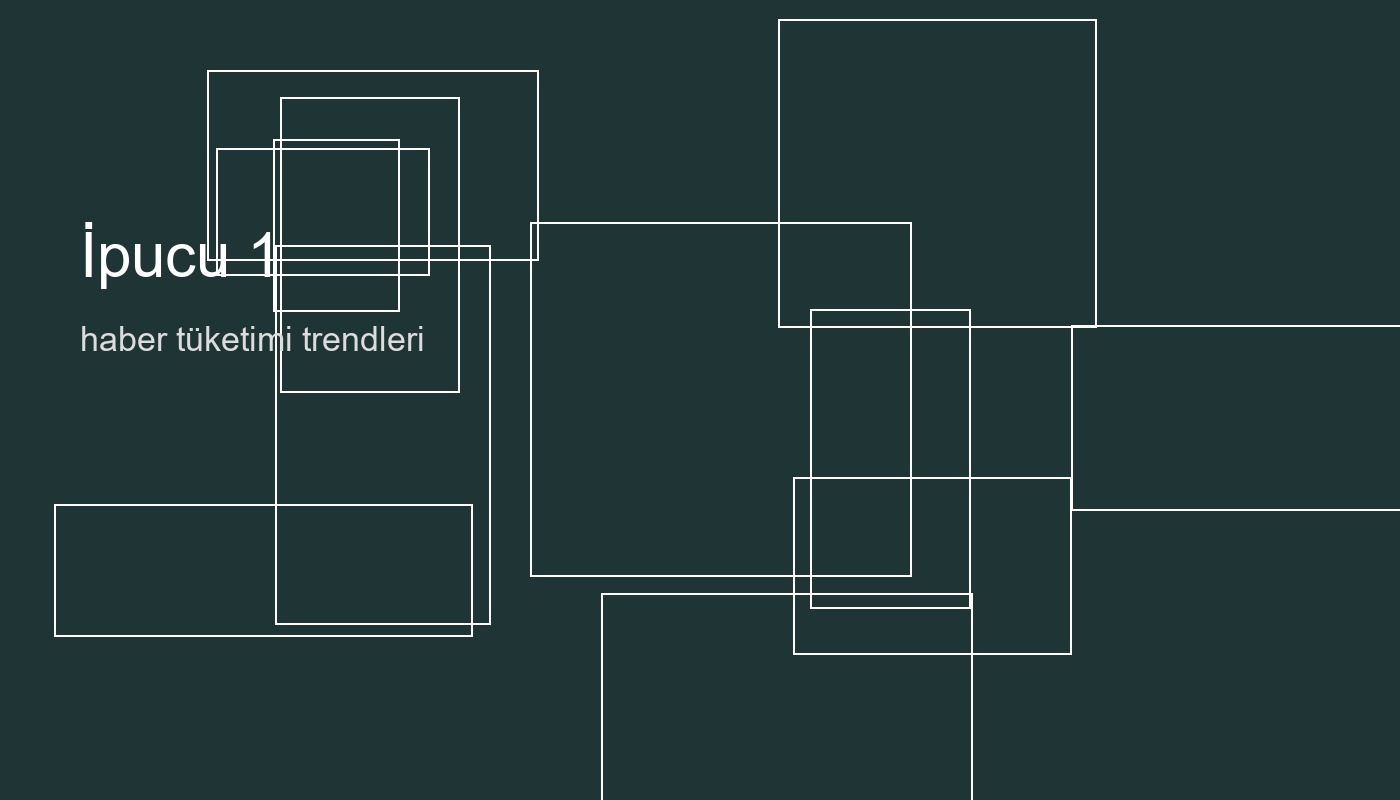 İpucu 1

haber tüketimi trendleri